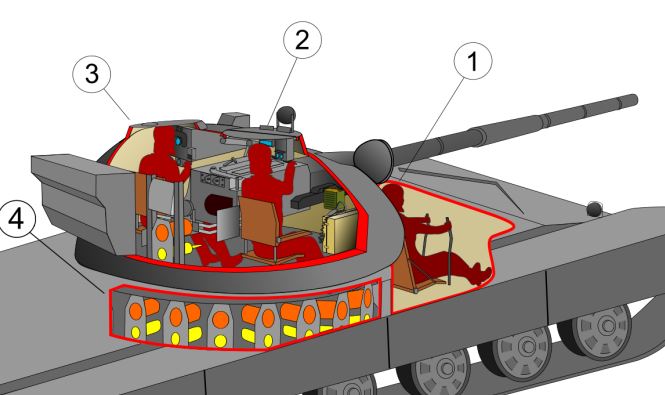 3
2
1
4